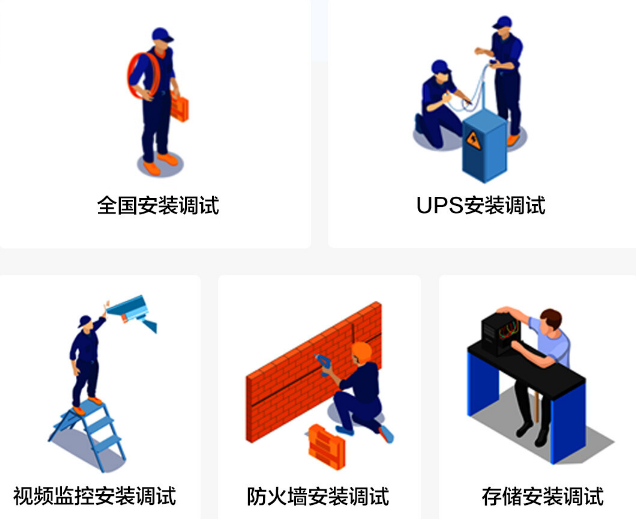 全国安装调试

UPS安装调试

视频监控安装调试

防火墙安装调试

存储安装调试